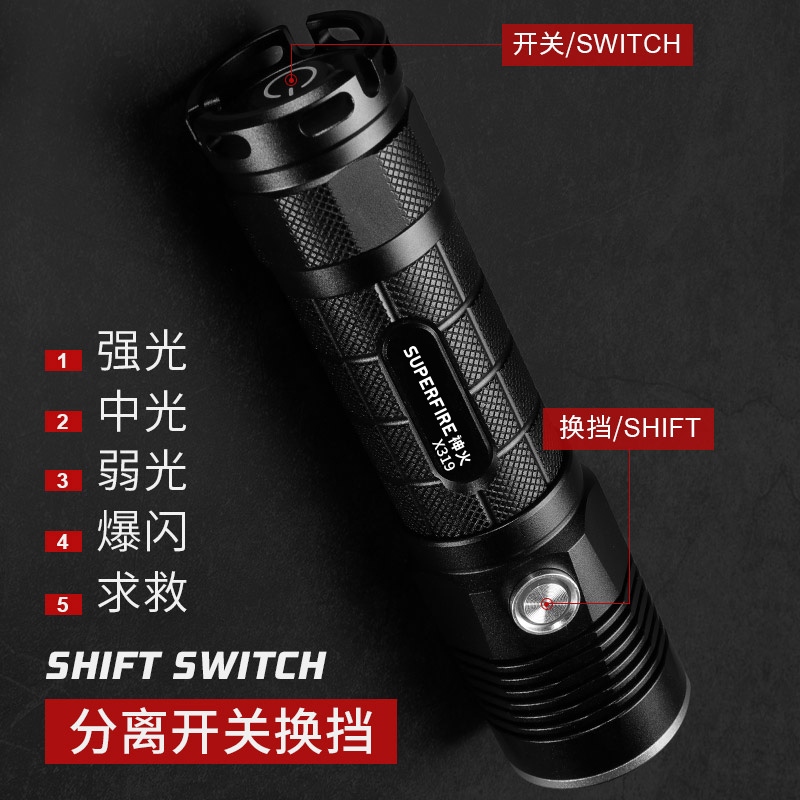 开关/SWITCH

SUPERFIRE 神火
X319

换挡/SHIFT

1 强光
2 中光
3 弱光
4 爆闪
5 求救

SHIFT SWITCH

分离开关换挡