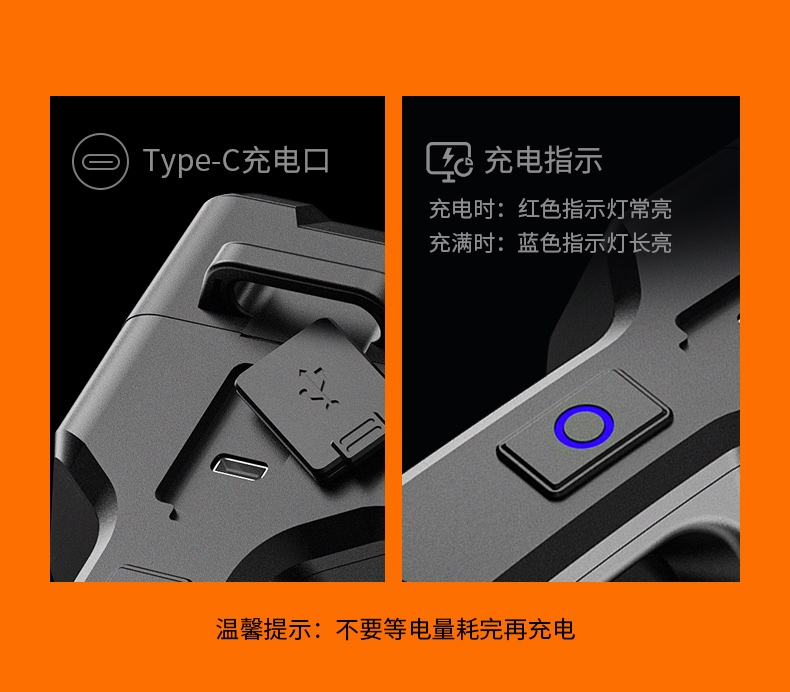 Type-C充电口

充电指示

充电时：红色指示灯常亮
充满时：蓝色指示灯长亮

温馨提示：不要等电量耗完再充电