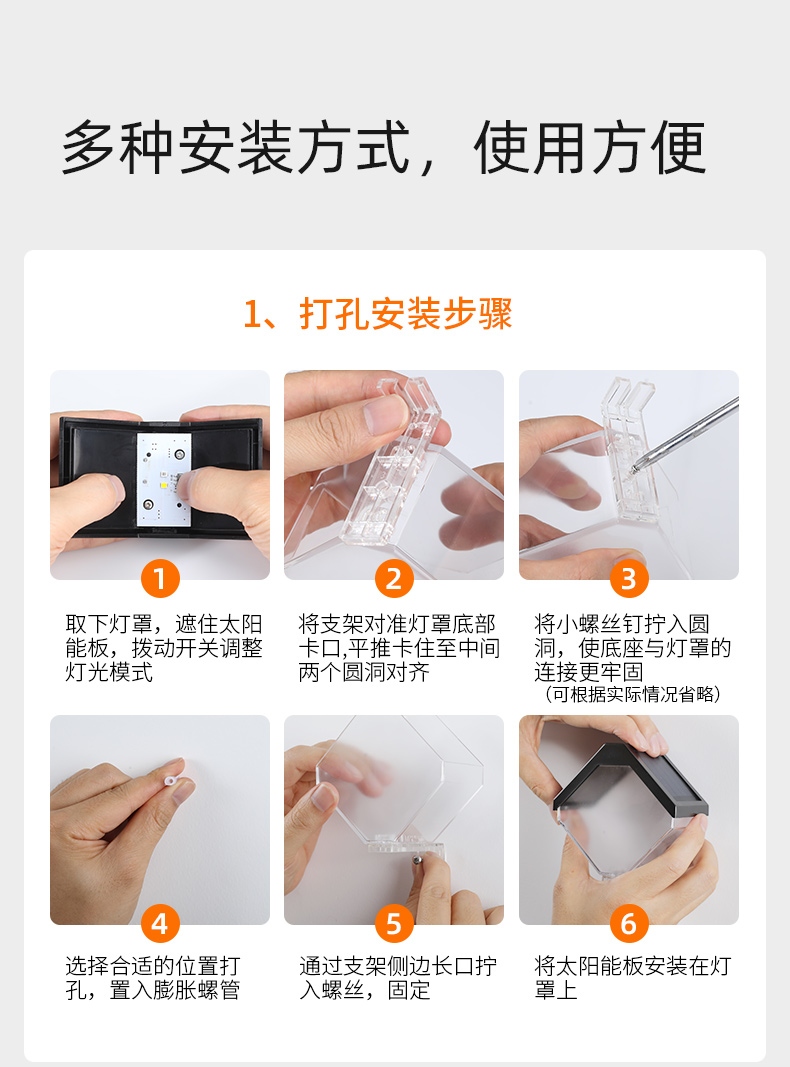 多种安装方式，使用方便

1、打孔安装步骤

1

取下灯罩，遮住太阳能板，拨动开关调整灯光模式

2

将支架对准灯罩底部卡口,平推卡住至中间两个圆洞对齐

3

将小螺丝钉拧入圆洞，使底座与灯罩的连接更牢固
（可根据实际情况省略）

4

选择合适的位置打孔，置入膨胀螺管

5

通过支架侧边长口拧入螺丝，固定

6

将太阳能板安装在灯罩上